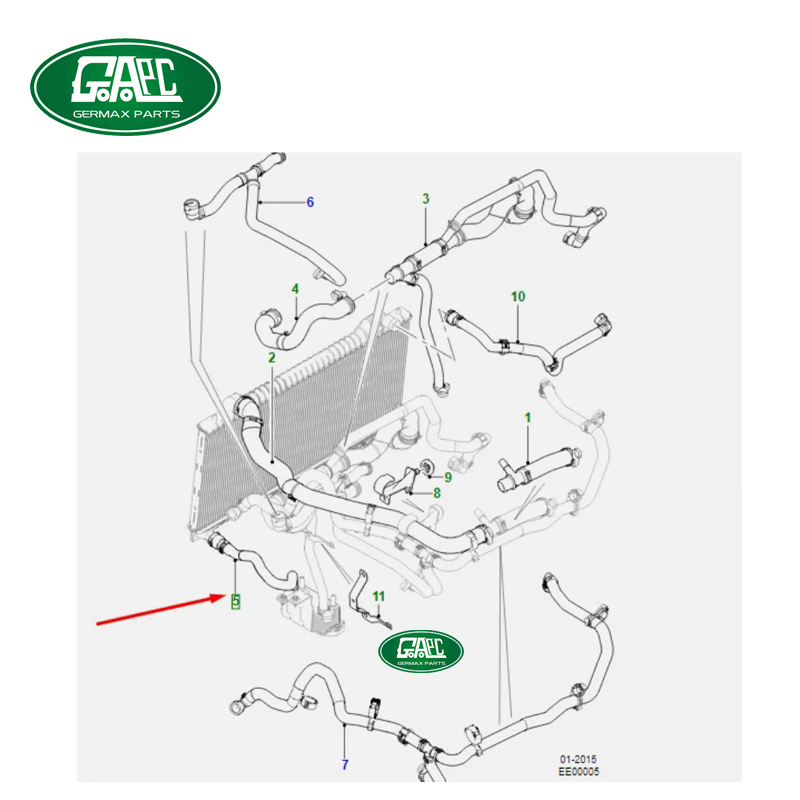 GAPC
GERMAX PARTS

6
3
4
10
2
1
9
8
5
11
GAPC
GERMAX PARTS
7
01-2015
EE00005