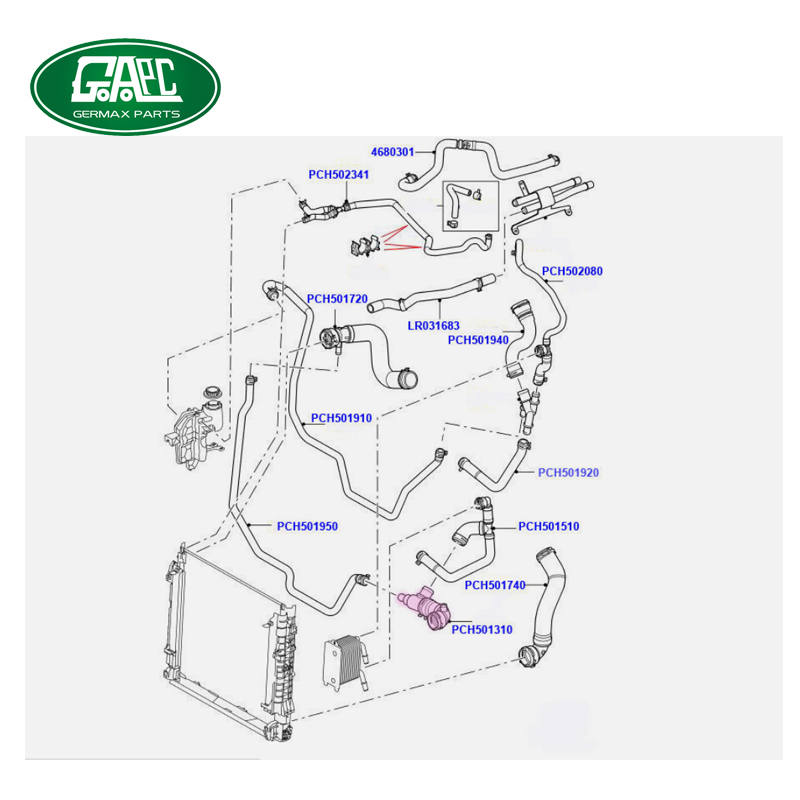 GAPC
GERMAX PARTS

4680301
PCH502341
PCH502080
PCH501720
LR031683
PCH501940
PCH501910
PCH501920
PCH501950
PCH501510
PCH501740
PCH501310